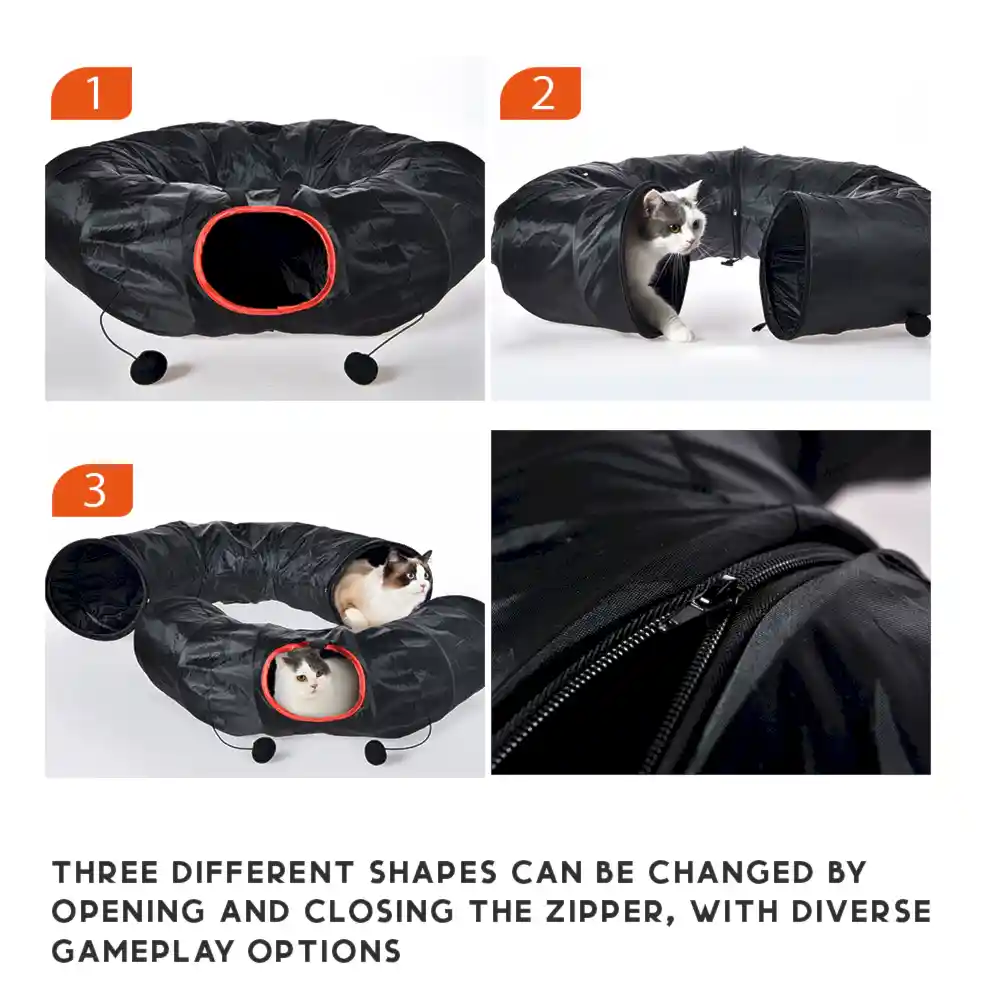 1

2

3

THREE DIFFERENT SHAPES CAN BE CHANGED BY OPENING AND CLOSING THE ZIPPER, WITH DIVERSE GAMEPLAY OPTIONS